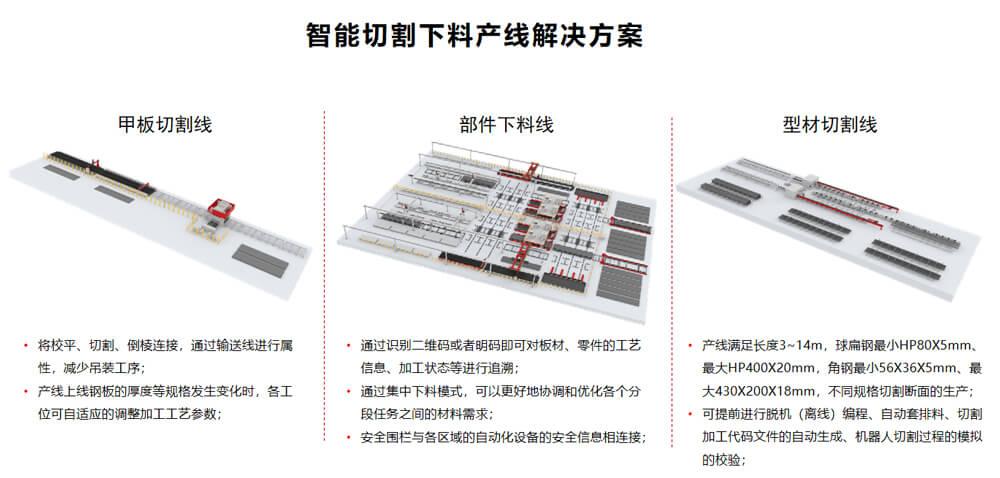 智能切割下料产线解决方案

甲板切割线

• 将校平、切割、倒棱连接，通过输送线进行属性，减少吊装工序；
• 产线上线钢板的厚度等规格发生变化时，各工位可自适应的调整加工工艺参数；

部件下料线

• 通过识别二维码或者明码即可对板材、零件的工艺信息、加工状态等进行追溯；
• 通过集中下料模式，可以更好地协调和优化各个分段任务之间的材料需求；
• 安全围栏与各区域的自动化设备的安全信息相连接；

型材切割线

• 产线满足长度3~14m，球扁钢最小HP80X5mm、最大HP400X20mm，角钢最小56X36X5mm、最大430X200X18mm，不同规格切割断面的生产；
• 可提前进行脱机（离线）编程、自动套排料、切割加工代码文件的自动生成、机器人切割过程的模拟的校验；